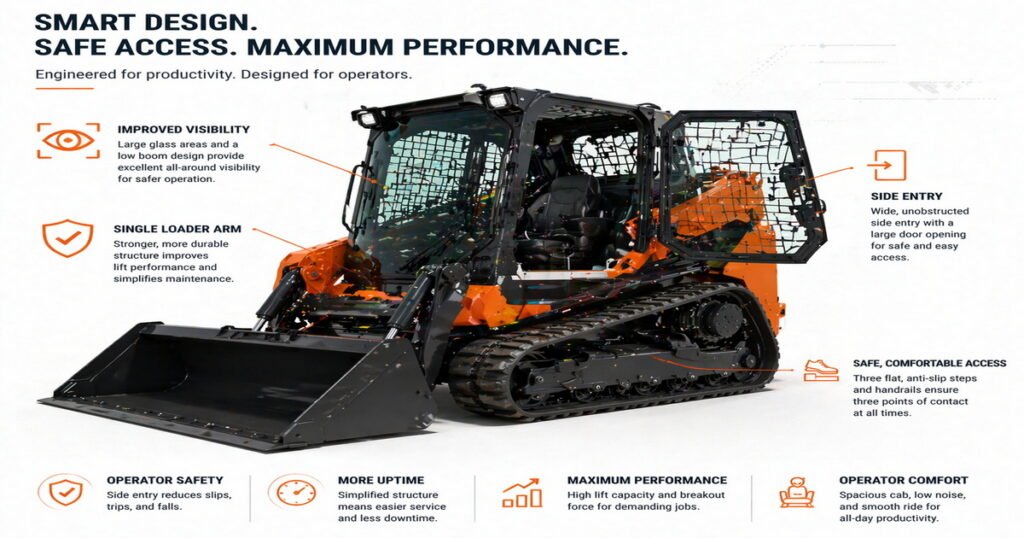 SMART DESIGN.
SAFE ACCESS. MAXIMUM PERFORMANCE.

Engineered for productivity. Designed for operators.

IMPROVED VISIBILITY
Large glass areas and a low boom design provide excellent all-around visibility for safer operation.

SINGLE LOADER ARM
Stronger, more durable structure improves lift performance and simplifies maintenance.

SIDE ENTRY
Wide, unobstructed side entry with a large door opening for safe and easy access.

SAFE, COMFORTABLE ACCESS
Three flat, anti-slip steps and handrails ensure three points of contact at all times.

OPERATOR SAFETY
Side entry reduces slips, trips, and falls.

MORE UPTIME
Simplified structure means easier service and less downtime.

MAXIMUM PERFORMANCE
High lift capacity and breakout force for demanding jobs.

OPERATOR COMFORT
Spacious cab, low noise, and smooth ride for all-day productivity.